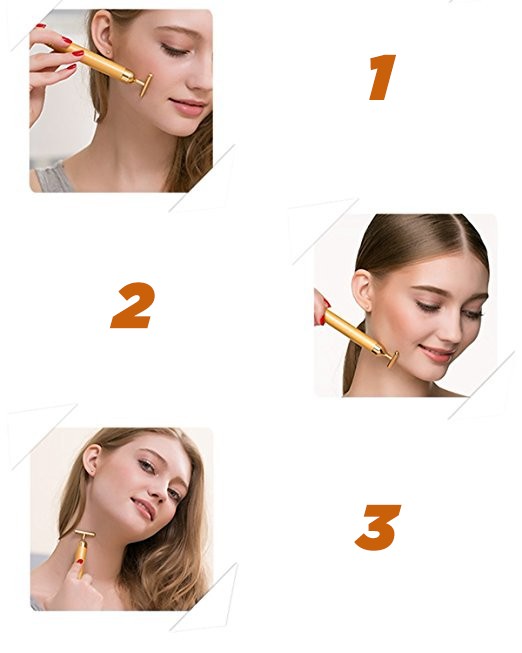 1

2

3