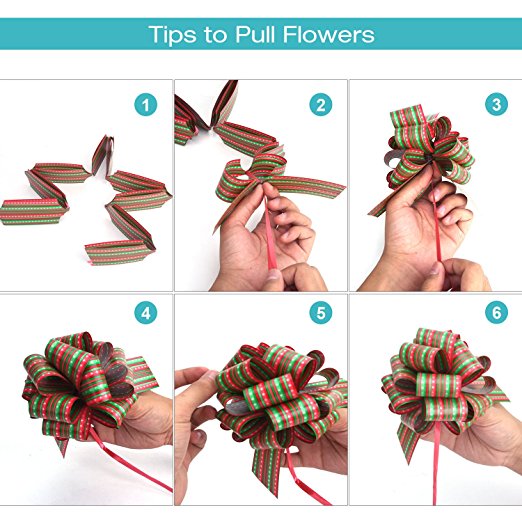 Tips to Pull Flowers

1

2

3

4

5

6