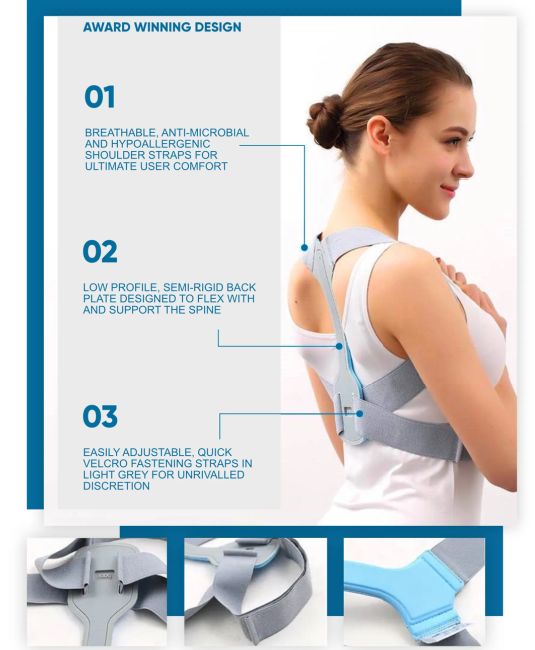 AWARD WINNING DESIGN

01

BREATHABLE, ANTI-MICROBIAL AND HYPOALLERGENIC SHOULDER STRAPS FOR ULTIMATE USER COMFORT

02

LOW PROFILE, SEMI-RIGID BACK PLATE DESIGNED TO FLEX WITH AND SUPPORT THE SPINE

03

EASILY ADJUSTABLE, QUICK VELCRO FASTENING STRAPS IN LIGHT GREY FOR UNRIVALLED DISCRETION