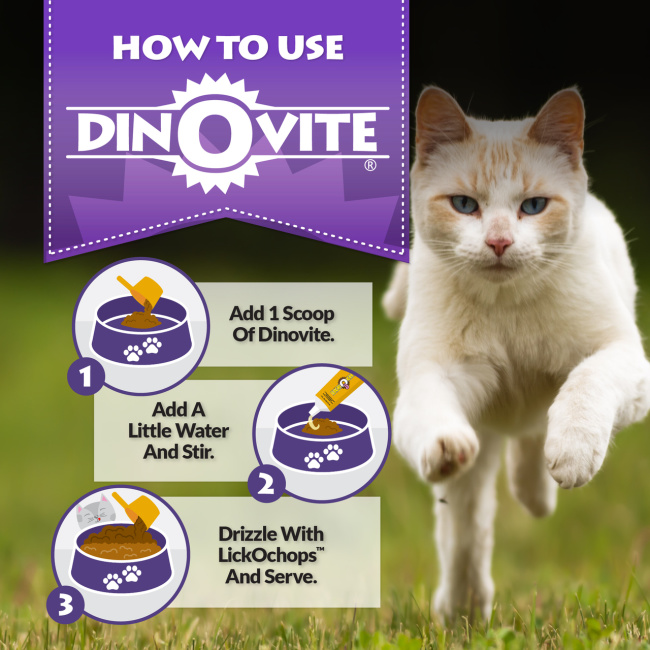 HOW TO USE

DINOVITE®

1

Add 1 Scoop Of Dinovite.

Add A Little Water And Stir.

2

3

Drizzle With LickOchops™ And Serve.